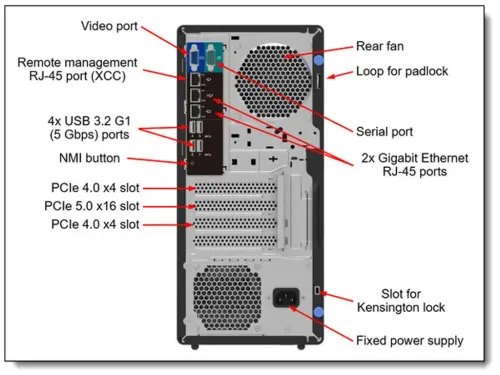 Video port

Remote management RJ-45 port (XCC)

4x USB 3.2 G1 (5 Gbps) ports

NMI button

PCIe 4.0 x4 slot

PCIe 5.0 x16 slot

PCIe 4.0 x4 slot

Rear fan

Loop for padlock

Serial port

2x Gigabit Ethernet RJ-45 ports

Slot for Kensington lock

Fixed power supply